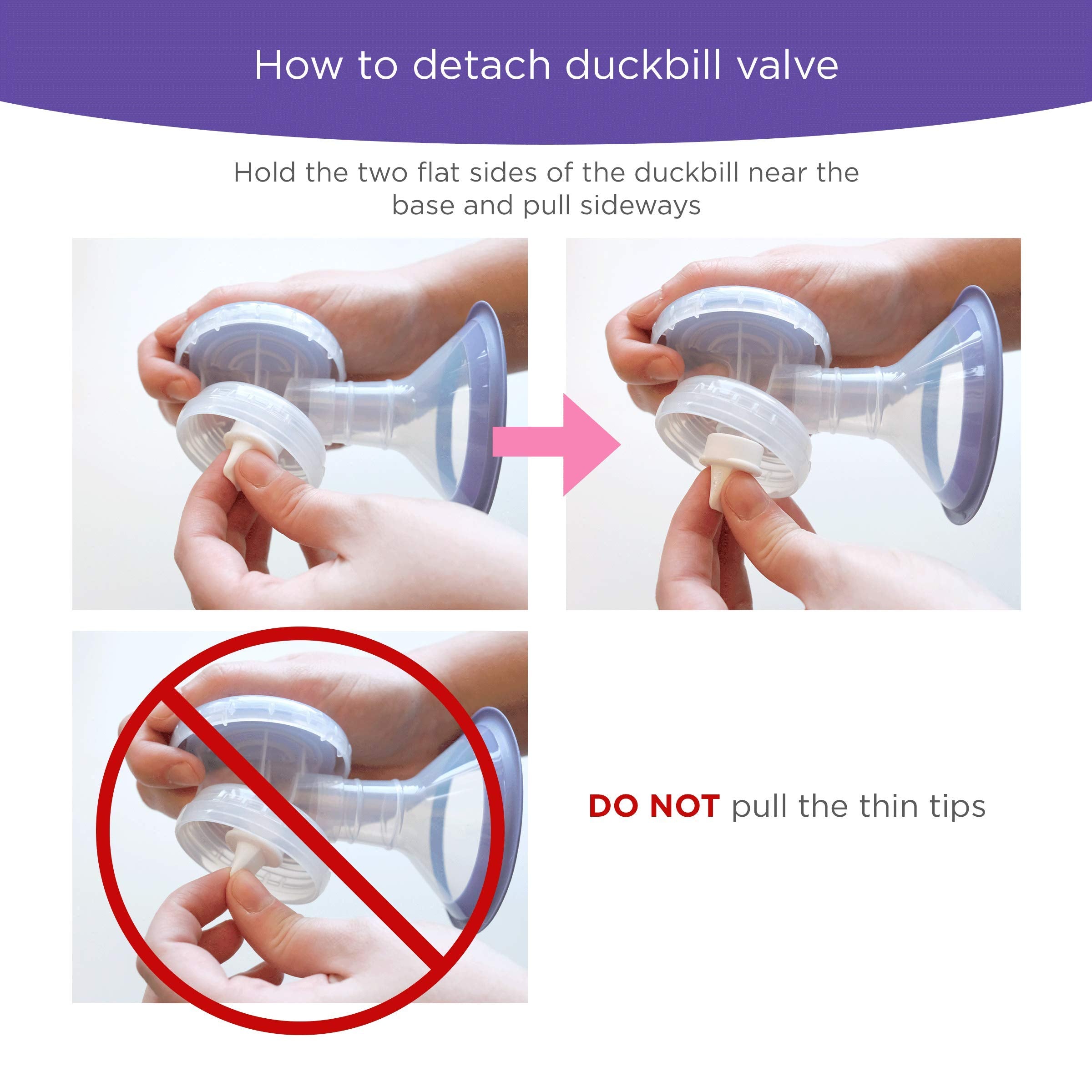 How to detach duckbill valve

Hold the two flat sides of the duckbill near the base and pull sideways

DO NOT pull the thin tips